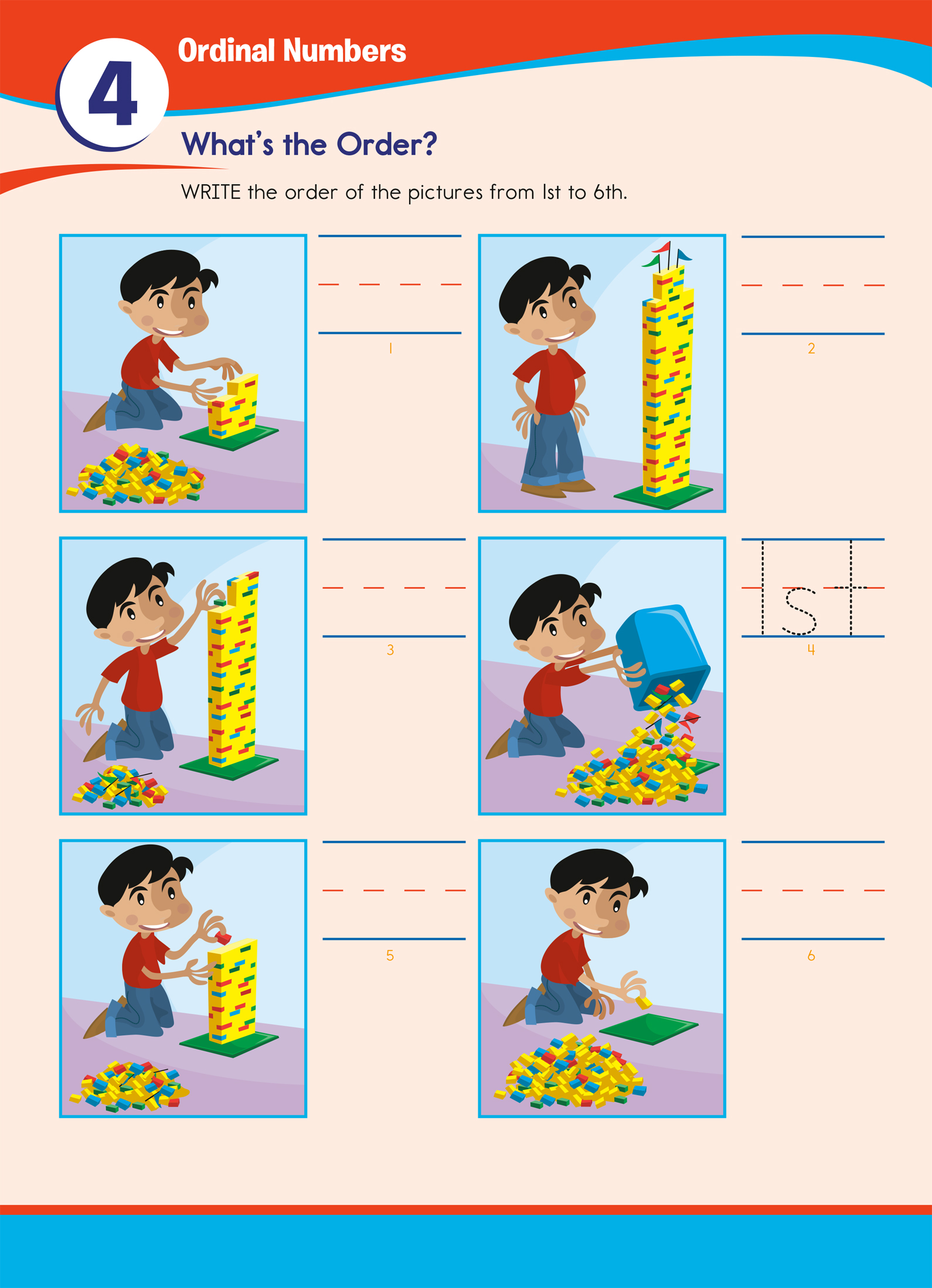 4

Ordinal Numbers

What's the Order?

WRITE the order of the pictures from 1st to 6th.

1

2

3

1st

4

5

6